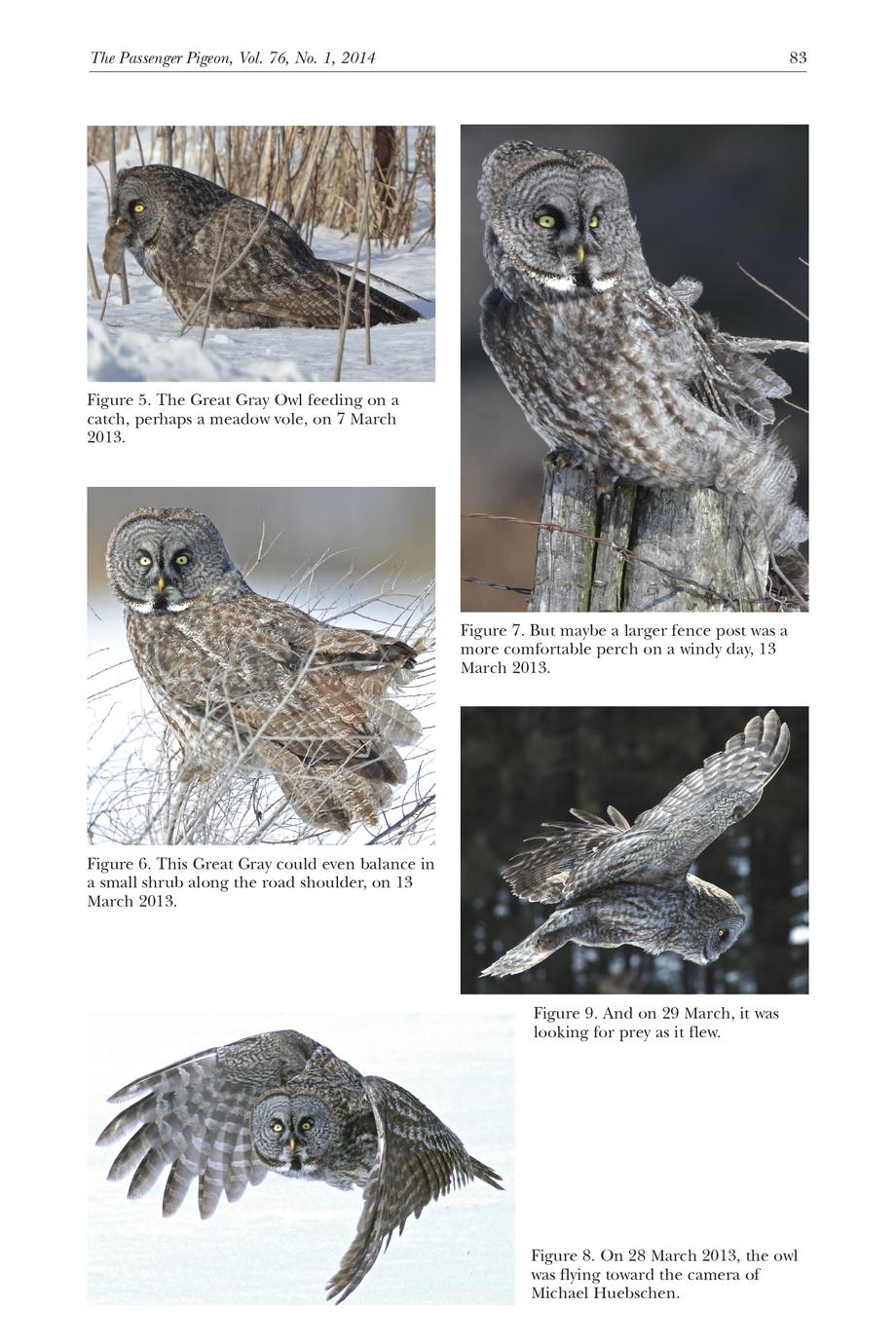 The Passenger Pigeon, Vol. 76, No. 1, 2014

83

Figure 5. The Great Gray Owl feeding on a catch, perhaps a meadow vole, on 7 March 2013.

Figure 6. This Great Gray could even balance in a small shrub along the road shoulder, on 13 March 2013.

Figure 7. But maybe a larger fence post was a more comfortable perch on a windy day, 13 March 2013.

Figure 9. And on 29 March, it was looking for prey as it flew.

Figure 8. On 28 March 2013, the owl was flying toward the camera of Michael Huebschen.