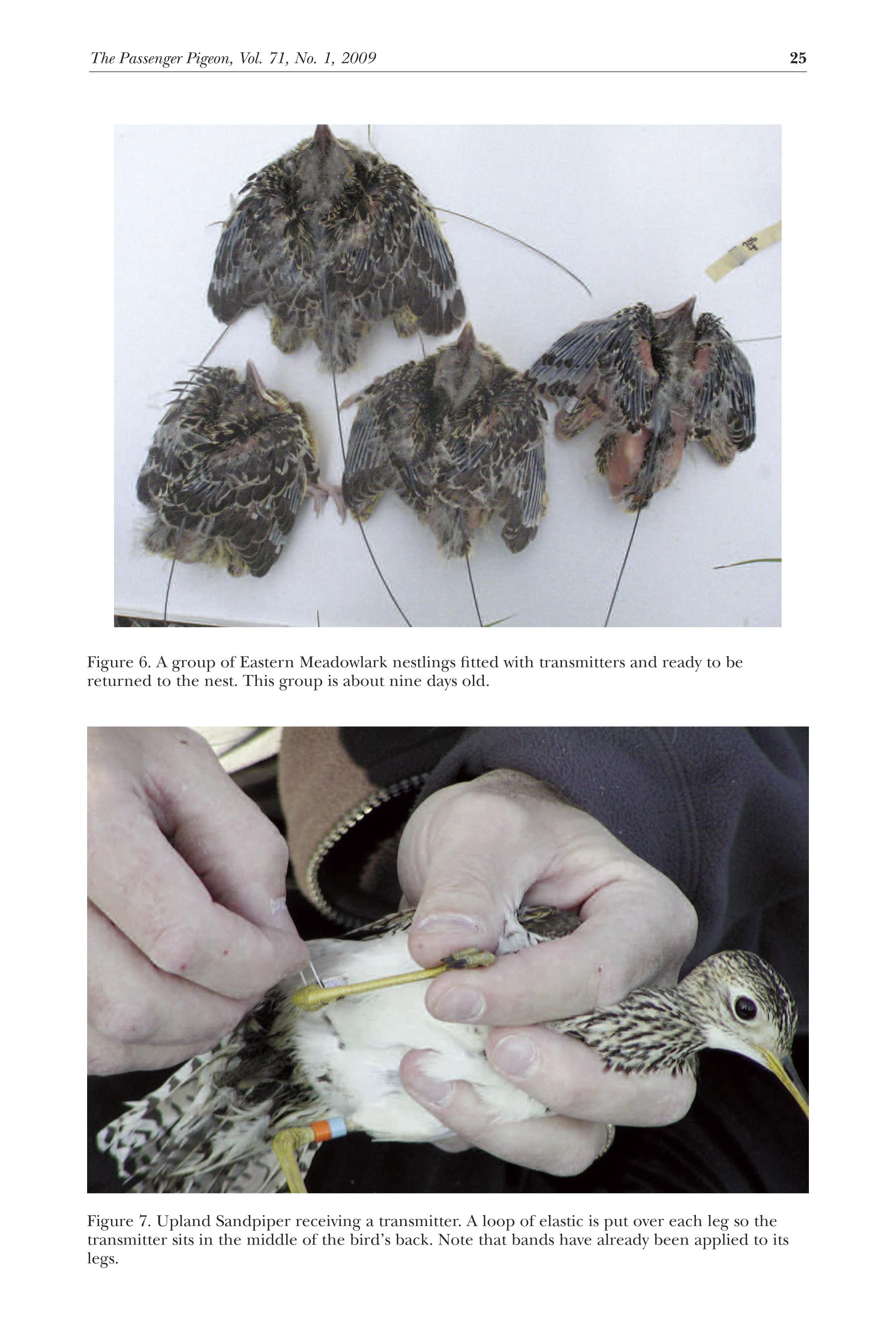 The Passenger Pigeon, Vol. 71, No. 1, 2009

25

Figure 6. A group of Eastern Meadowlark nestlings fitted with transmitters and ready to be returned to the nest. This group is about nine days old.

Figure 7. Upland Sandpiper receiving a transmitter. A loop of elastic is put over each leg so the transmitter sits in the middle of the bird's back. Note that bands have already been applied to its legs.